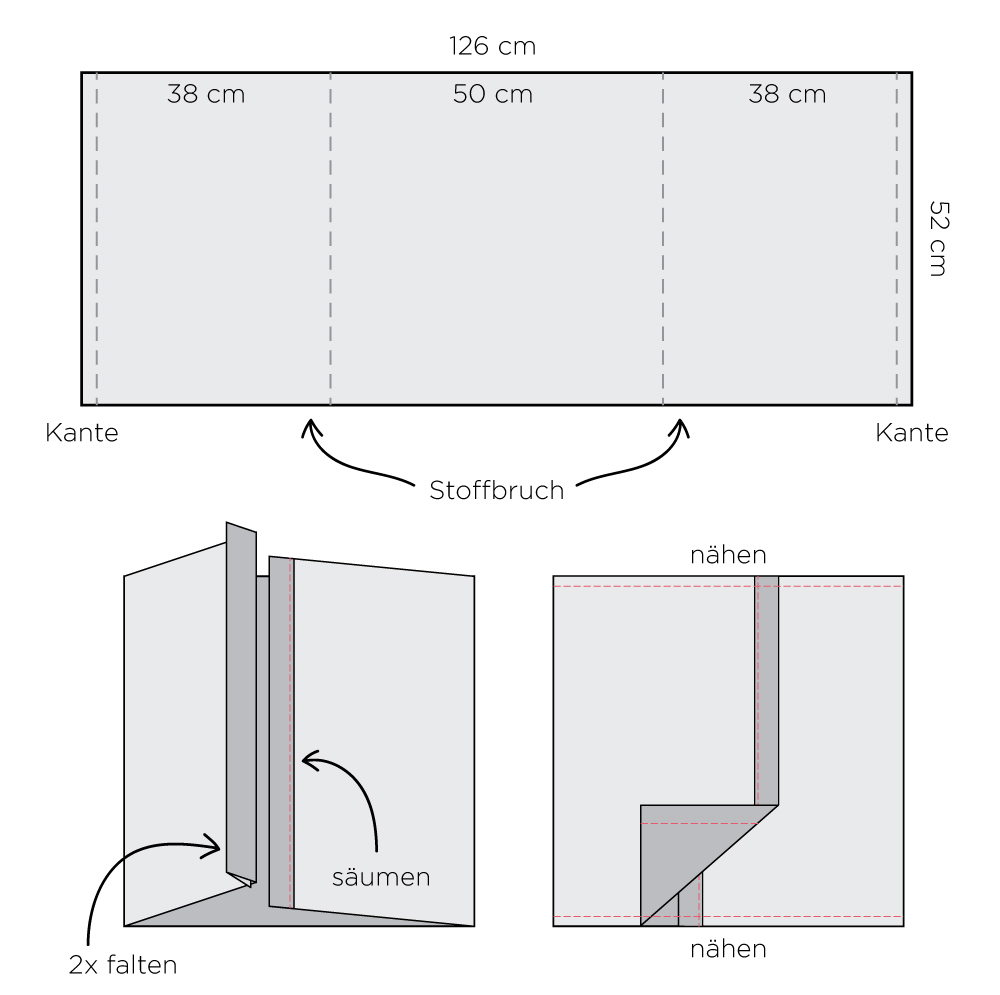 126 cm

38 cm

50 cm

38 cm

52 cm

Kante

Kante

Stoffbruch

säumen

2x falten

nähen

nähen